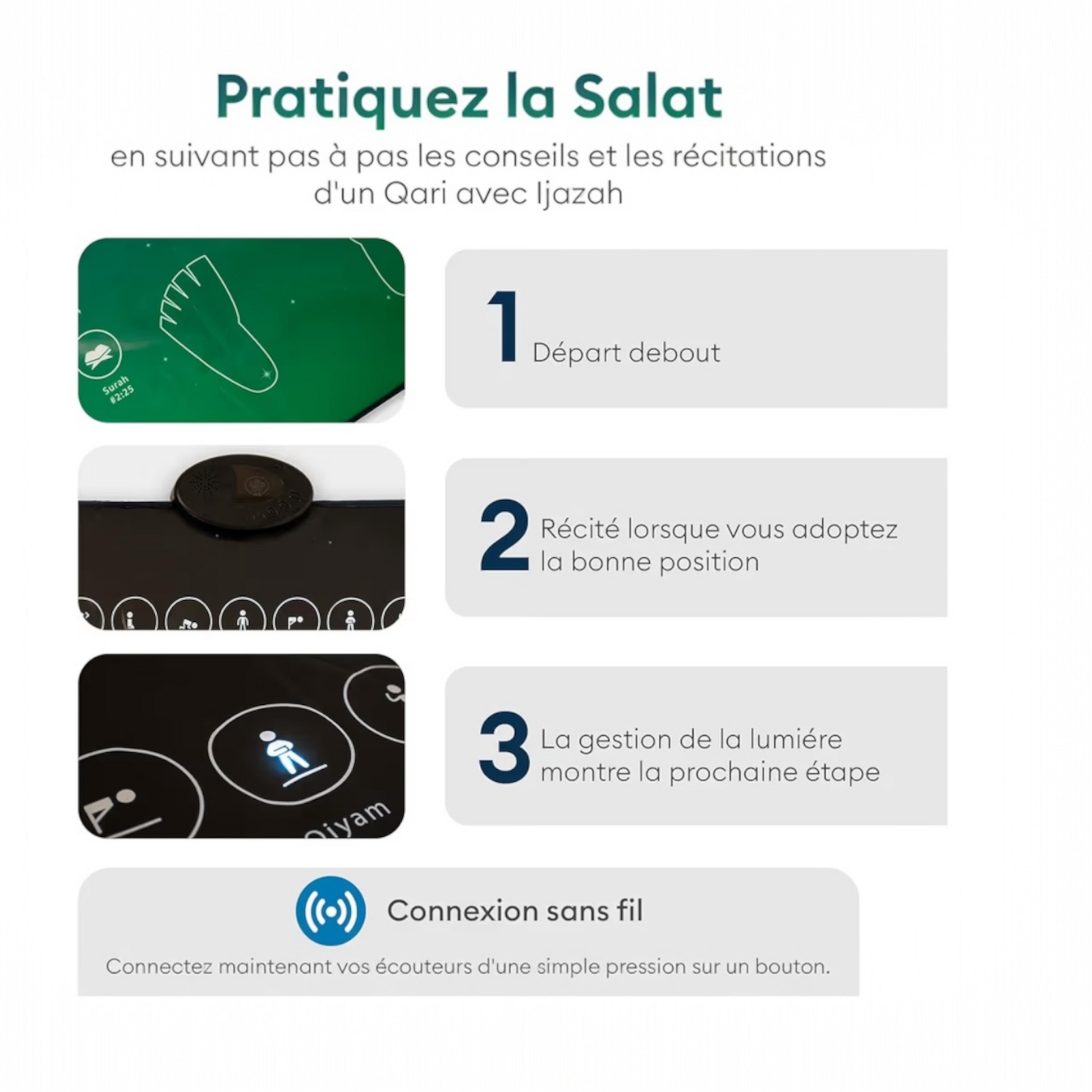 Pratiquez la Salat
en suivant pas à pas les conseils et les récitations d'un Qari avec Ijazah

Surah
#2:25

1 Départ debout

2 Récité lorsque vous adoptez la bonne position

Qiyam

3 La gestion de la lumiére montre la prochaine étape

Connexion sans fil

Connectez maintenant vos écouteurs d'une simple pression sur un bouton.